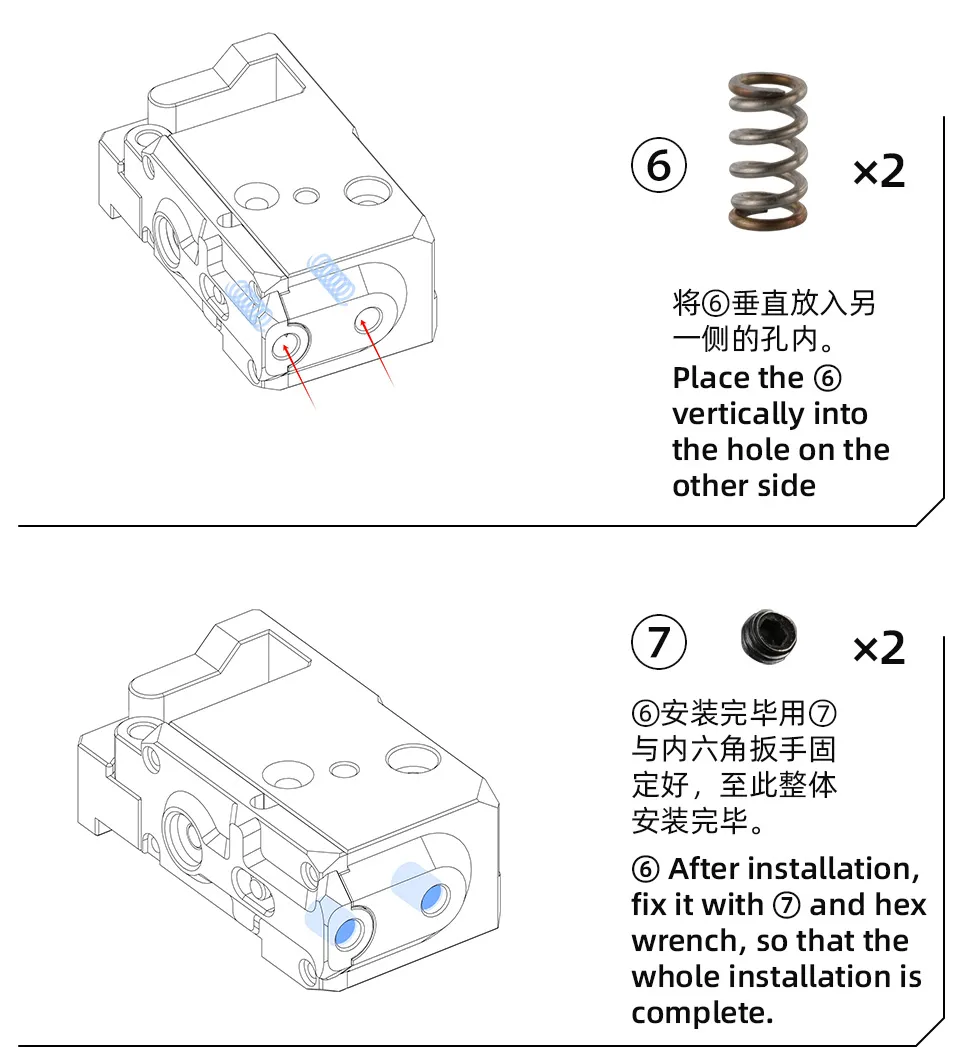 ⑥ ×2

将⑥垂直放入另一侧的孔内。

Place the ⑥ vertically into the hole on the other side

⑦ ×2

⑥安装完毕用⑦与内六角扳手固定好，至此整体安装完毕。

⑥ After installation, fix it with ⑦ and hex wrench, so that the whole installation is complete.